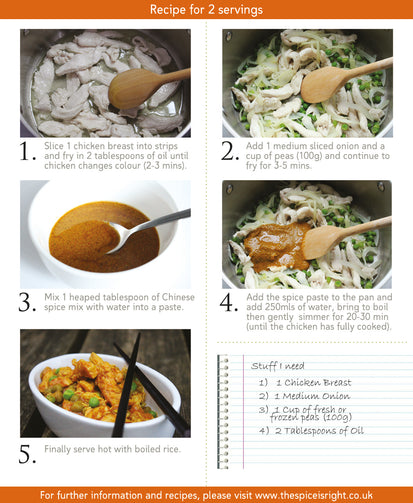 Recipe for 2 servings

1. Slice 1 chicken breast into strips and fry in 2 tablespoons of oil until chicken changes colour (2-3 mins).

2. Add 1 medium sliced onion and a cup of peas (100g) and continue to fry for 3-5 mins.

3. Mix 1 heaped tablespoon of Chinese spice mix with water into a paste.

4. Add the spice paste to the pan and add 250mls of water, bring to boil then gently simmer for 20-30 min (until the chicken has fully cooked).

5. Finally serve hot with boiled rice.

Stuff I need

1) 1 Chicken Breast
2) 1 Medium Onion
3) 1 Cup of fresh or frozen peas (100g)
4) 2 Tablespoons of Oil

For further information and recipes, please visit www.thespiceisright.co.uk