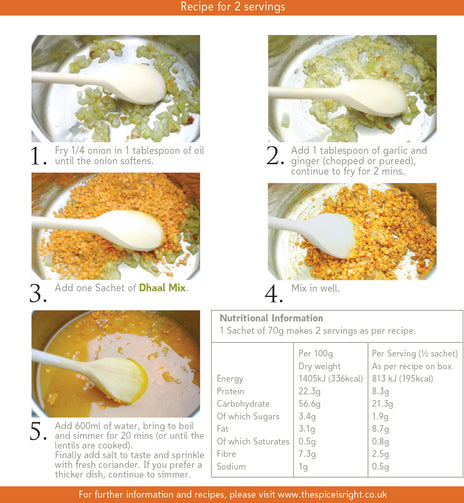 Recipe for 2 servings

1. Fry 1/4 onion in 1 tablespoon of oil until the onion softens.

2. Add 1 tablespoon of garlic and ginger (chopped or pureed), continue to fry for 2 mins.

3. Add one Sachet of Dhaal Mix.

4. Mix in well.

5. Add 600ml of water, bring to boil and simmer for 20 mins (or until the lentils are cooked).
Finally add salt to taste and sprinkle with fresh coriander. If you prefer a thicker dish, continue to simmer.

Nutritional Information
1 Sachet of 70g makes 2 servings as per recipe.

| | Per 100g Dry weight | Per Serving (½ sachet) As per recipe on box |
|---|---|---|
| Energy | 1405kJ (336kcal) | 813 kJ (195kcal) |
| Protein | 22.3g | 8.3g |
| Carbohydrate | 56.6g | 21.3g |
| Of which Sugars | 3.4g | 1.9g |
| Fat | 3.1g | 8.7g |
| Of which Saturates | 0.5g | 0.8g |
| Fibre | 7.3g | 2.5g |
| Sodium | 1g | 0.5g |

For further information and recipes, please visit www.thespiceisright.co.uk