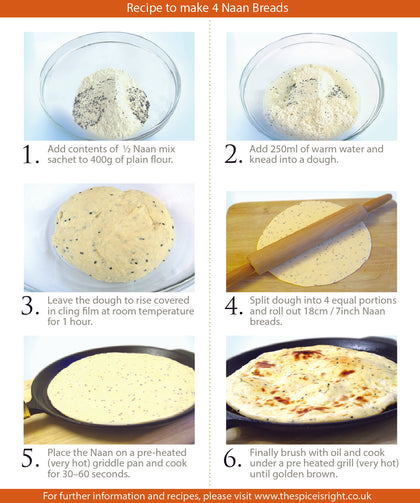 Recipe to make 4 Naan Breads

1. Add contents of ½ Naan mix sachet to 400g of plain flour.

2. Add 250ml of warm water and knead into a dough.

3. Leave the dough to rise covered in cling film at room temperature for 1 hour.

4. Split dough into 4 equal portions and roll out 18cm / 7inch Naan breads.

5. Place the Naan on a pre-heated (very hot) griddle pan and cook for 30–60 seconds.

6. Finally brush with oil and cook under a pre heated grill (very hot) until golden brown.

For further information and recipes, please visit www.thespiceisright.co.uk