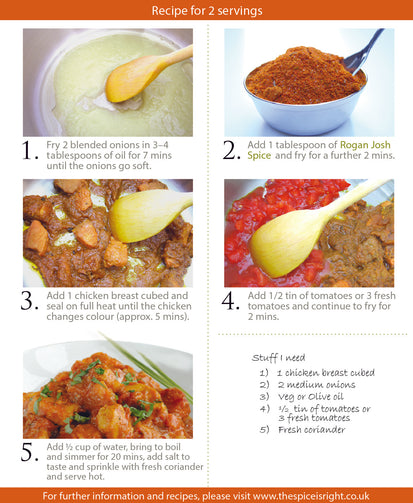 Recipe for 2 servings

1. Fry 2 blended onions in 3–4 tablespoons of oil for 7 mins until the onions go soft.

2. Add 1 tablespoon of Rogan Josh Spice and fry for a further 2 mins.

3. Add 1 chicken breast cubed and seal on full heat until the chicken changes colour (approx. 5 mins).

4. Add 1/2 tin of tomatoes or 3 fresh tomatoes and continue to fry for 2 mins.

5. Add ½ cup of water, bring to boil and simmer for 20 mins, add salt to taste and sprinkle with fresh coriander and serve hot.

Stuff I need
1) 1 chicken breast cubed
2) 2 medium onions
3) Veg or Olive oil
4) ½ tin of tomatoes or 3 fresh tomatoes
5) Fresh coriander

For further information and recipes, please visit www.thespiceisright.co.uk